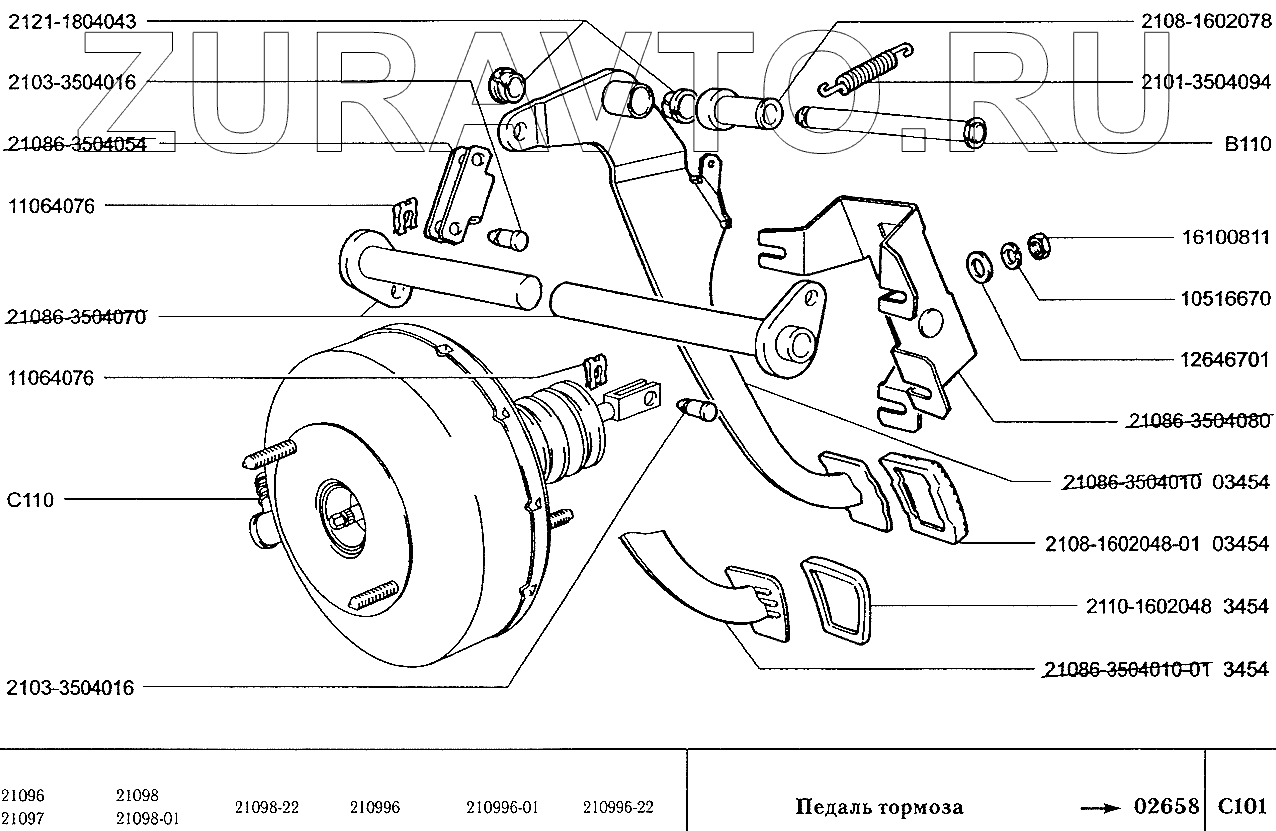 ZURAVTO.RU

2121-1804043
2103-3504016
21086-3504054
11064076
21086-3504070
11064076
C110
2103-3504016

2108-1602078
2101-3504094
B110
16100811
10516670
12646701
21086-3504080
21086-3504010 03454
2108-1602048-01 03454
2110-1602048 3454
21086-3504010-01 3454

21096
21097
21098
21098-01
21098-22
210996
210996-01
210996-22
Педаль тормоза
02658
C101